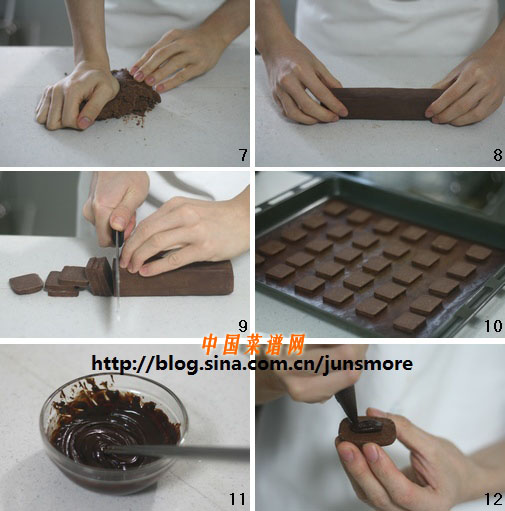 7

8

9

10

中国菜谱网
http://blog.sina.com.cn/junsmore

11

12